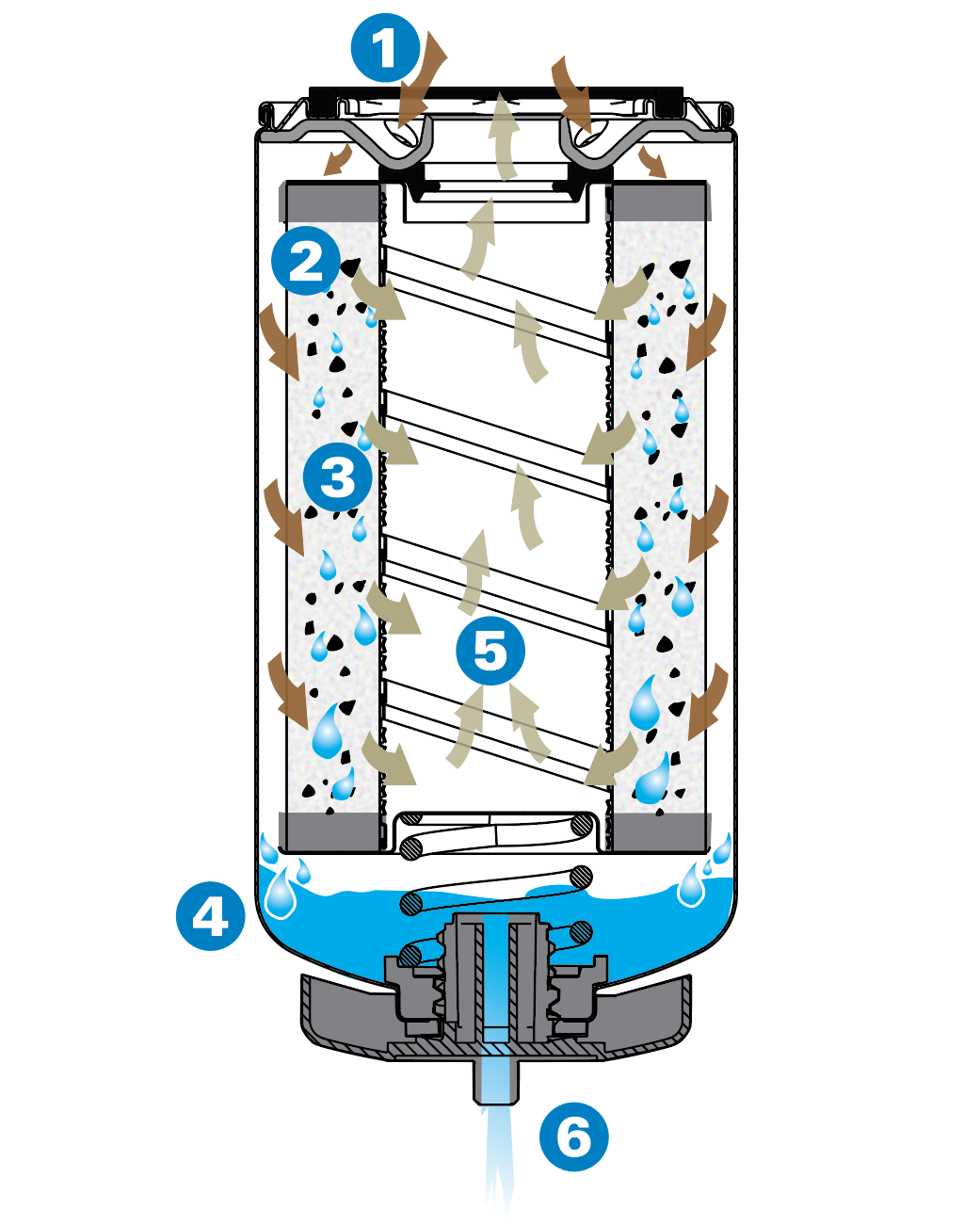 1
2
3
5
4
6