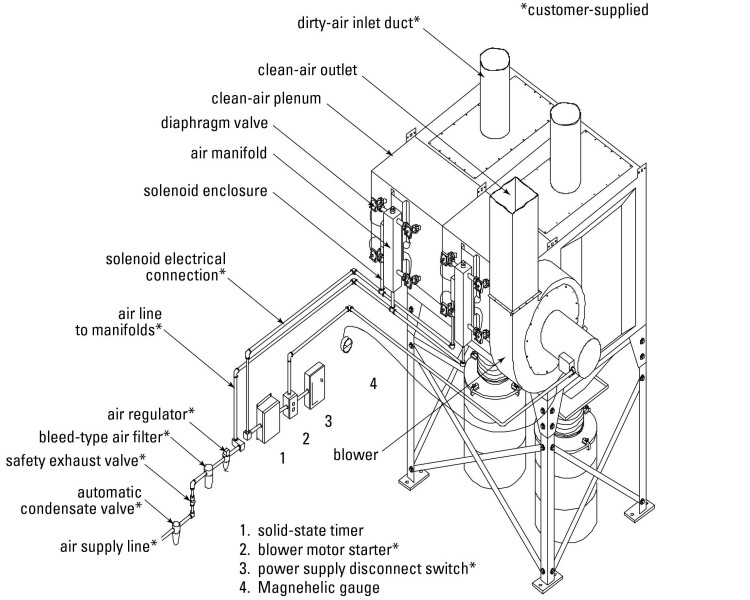 *customer-supplied

dirty-air inlet duct*

clean-air outlet

clean-air plenum

diaphragm valve

air manifold

solenoid enclosure

solenoid electrical connection*

air line to manifolds*

air regulator*

bleed-type air filter*

safety exhaust valve*

automatic condensate valve*

air supply line*

4

3

2

1

blower

1. solid-state timer
2. blower motor starter*
3. power supply disconnect switch*
4. Magnehelic gauge