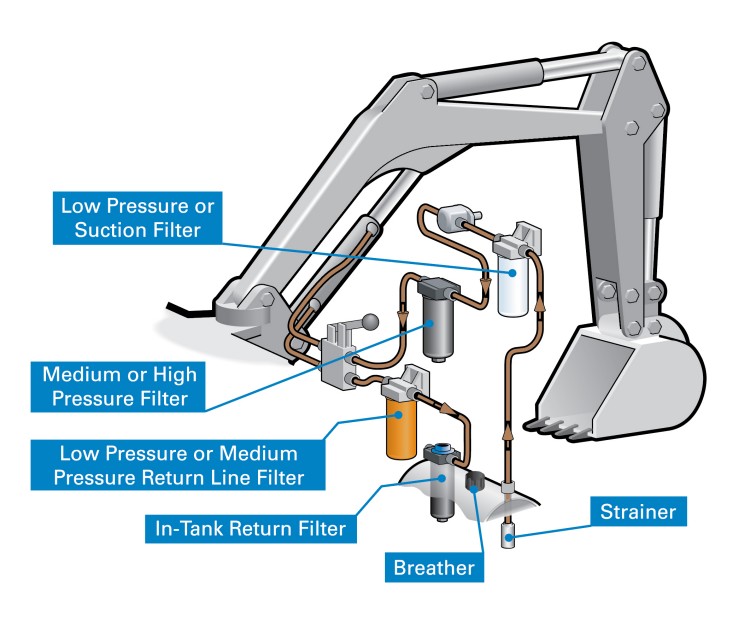 Low Pressure or Suction Filter

Medium or High Pressure Filter

Low Pressure or Medium Pressure Return Line Filter

In-Tank Return Filter

Breather

Strainer